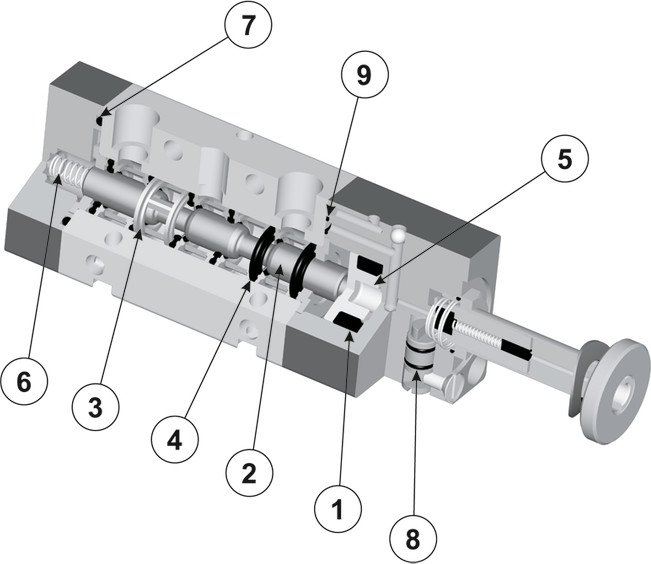 7
9
5
6
3
4
2
1
8