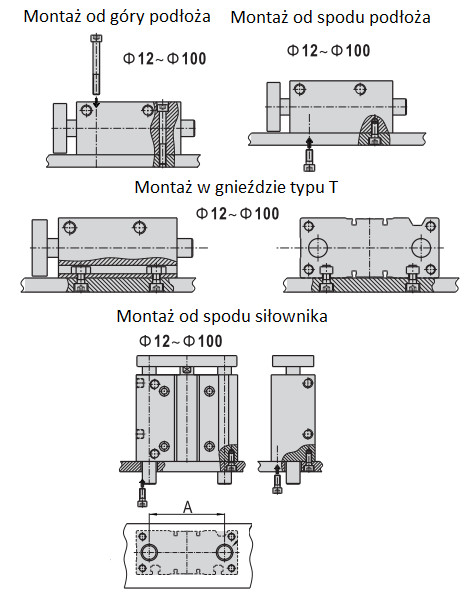 Montaż od góry podłoża

Φ12~Φ100

Montaż od spodu podłoża

Φ12~Φ100

Montaż w gnieździe typu T

Φ12~Φ100

Montaż od spodu siłownika

Φ12~Φ100

A